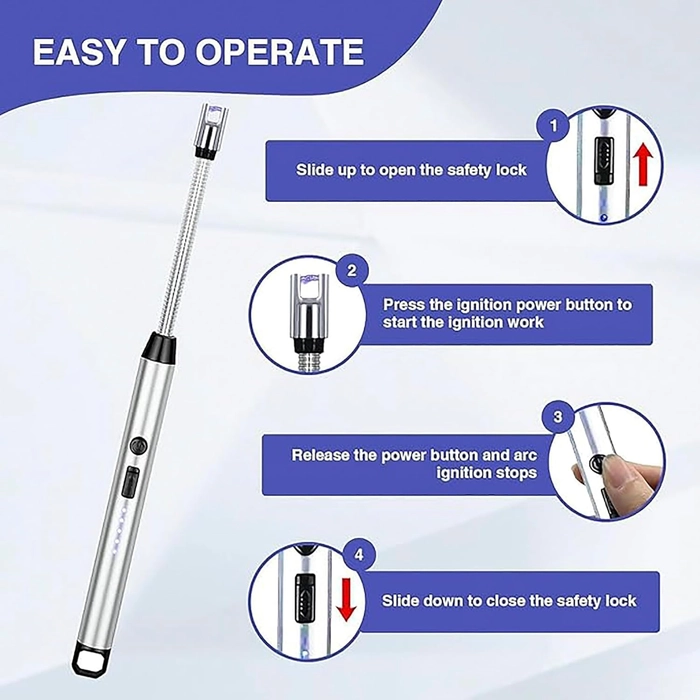 EASY TO OPERATE

1

Slide up to open the safety lock

2

Press the ignition power button to start the ignition work

3

Release the power button and arc ignition stops

4

Slide down to close the safety lock